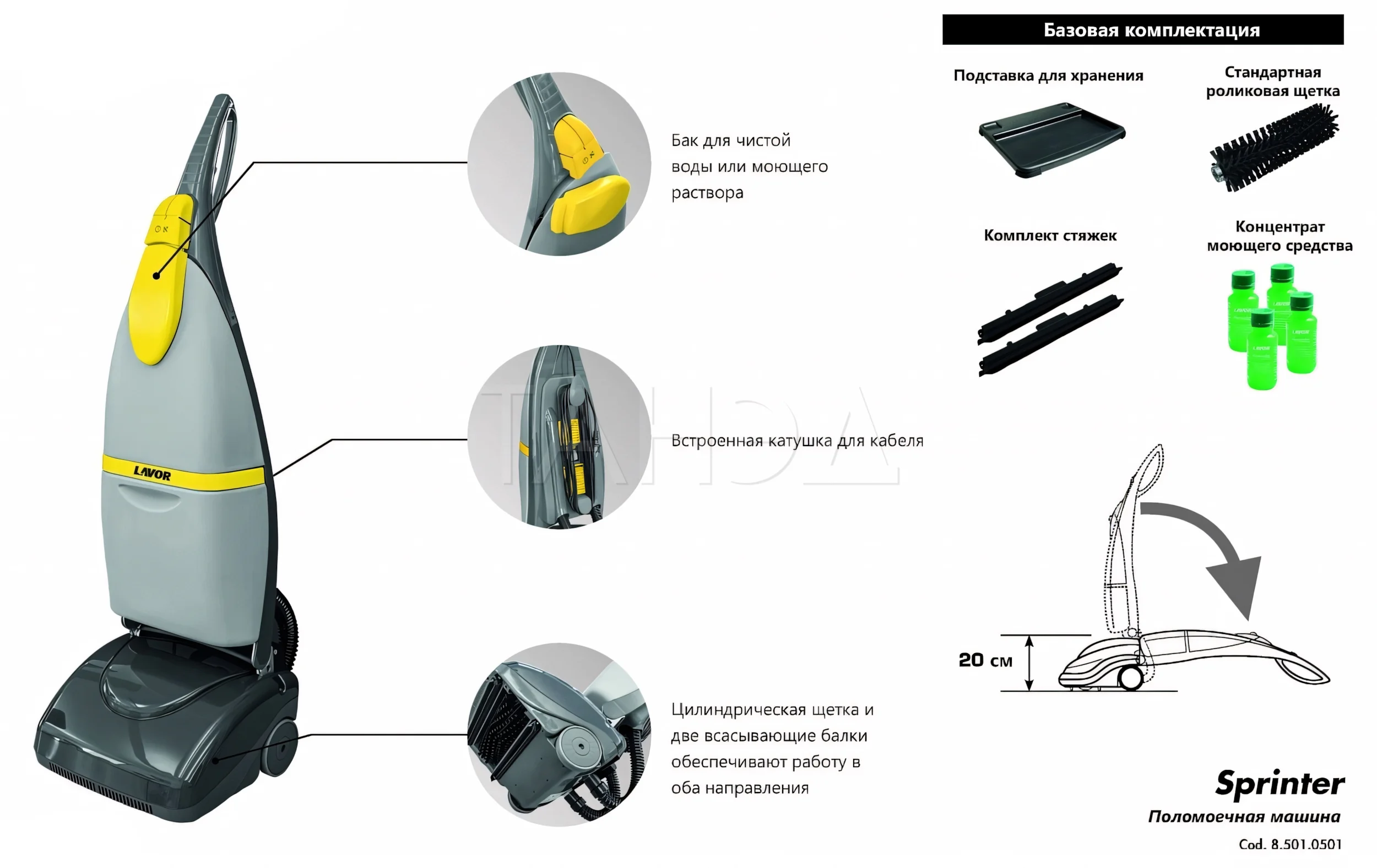 LAVOR

Бак для чистой воды или моющего раствора

Встроенная катушка для кабеля

Цилиндрическая щетка и две всасывающие балки обеспечивают работу в оба направления

Базовая комплектация

Подставка для хранения

Стандартная роликовая щетка

Комплект стяжек

Концентрат моющего средства

20 см

Sprinter

Поломоечная машина

Cod. 8.501.0501