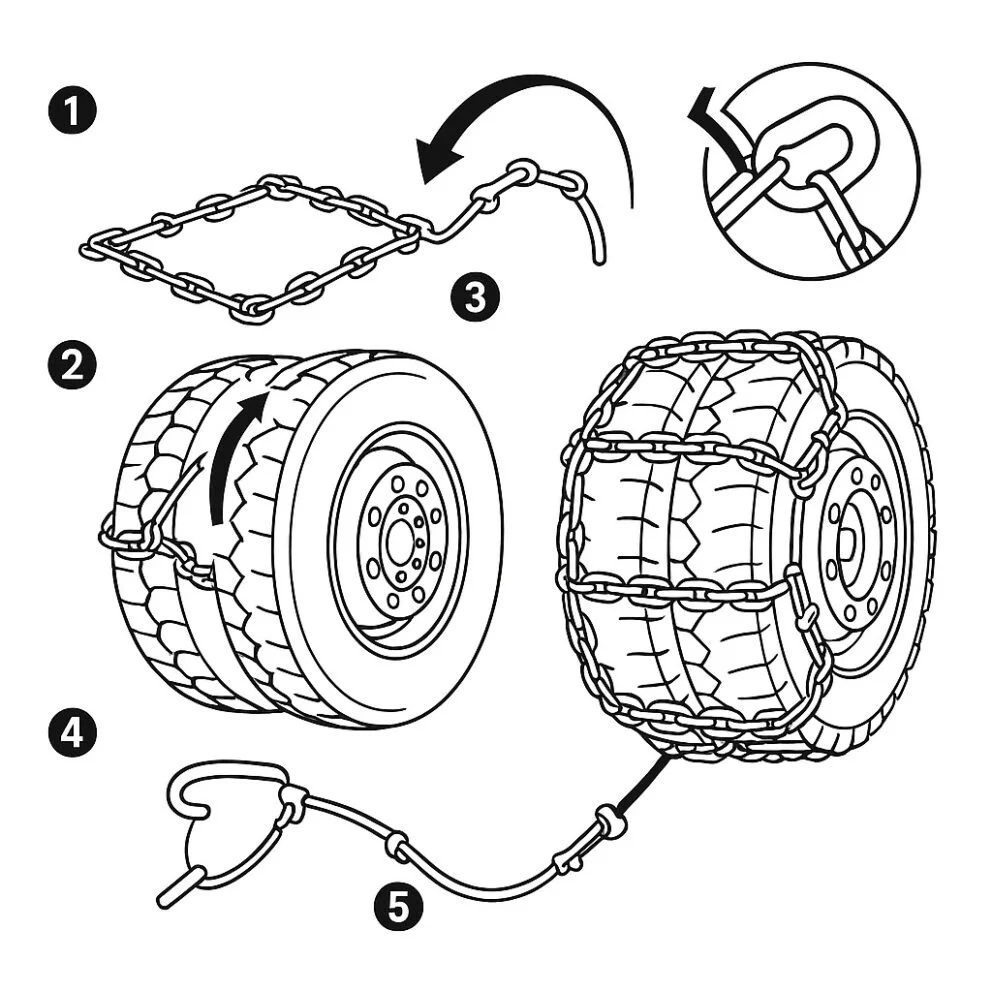 1
3
2
4
5